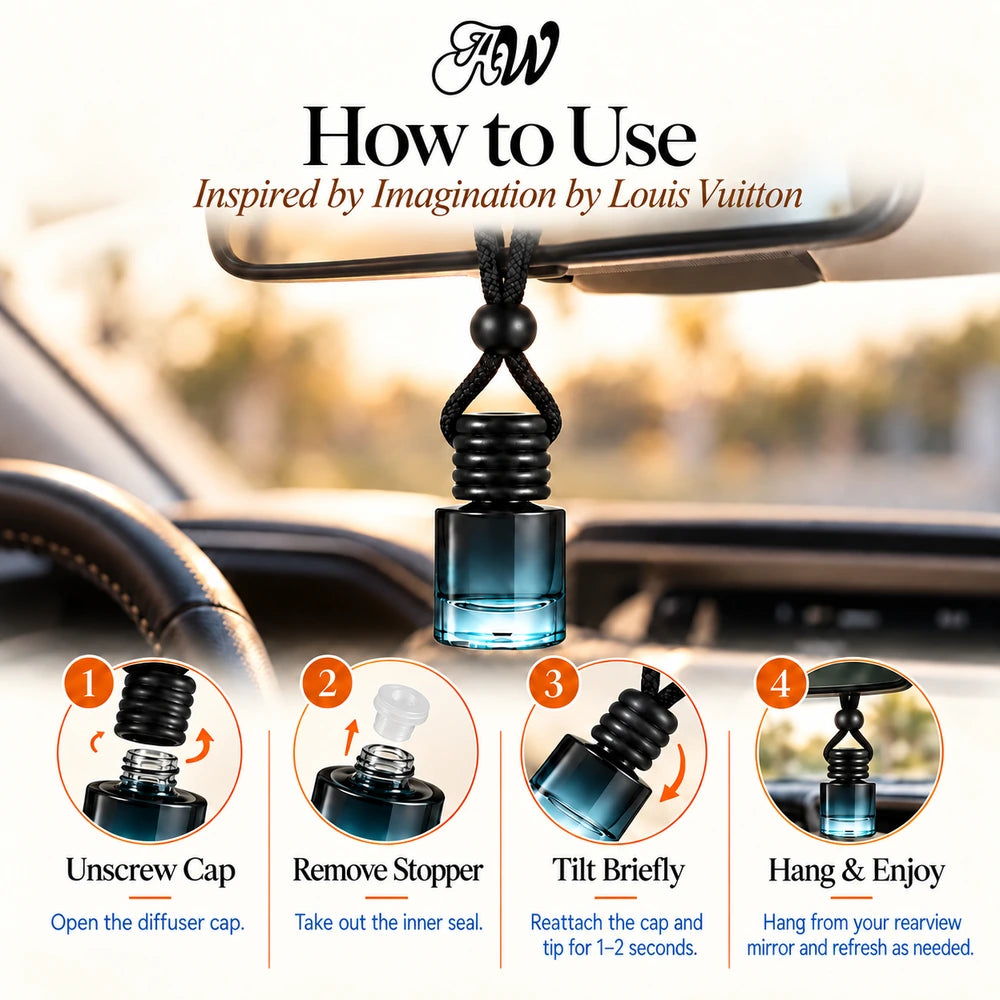 AW

How to Use

Inspired by Imagination by Louis Vuitton

1

Unscrew Cap

Open the diffuser cap.

2

Remove Stopper

Take out the inner seal.

3

Tilt Briefly

Reattach the cap and tip for 1–2 seconds.

4

Hang & Enjoy

Hang from your rearview mirror and refresh as needed.