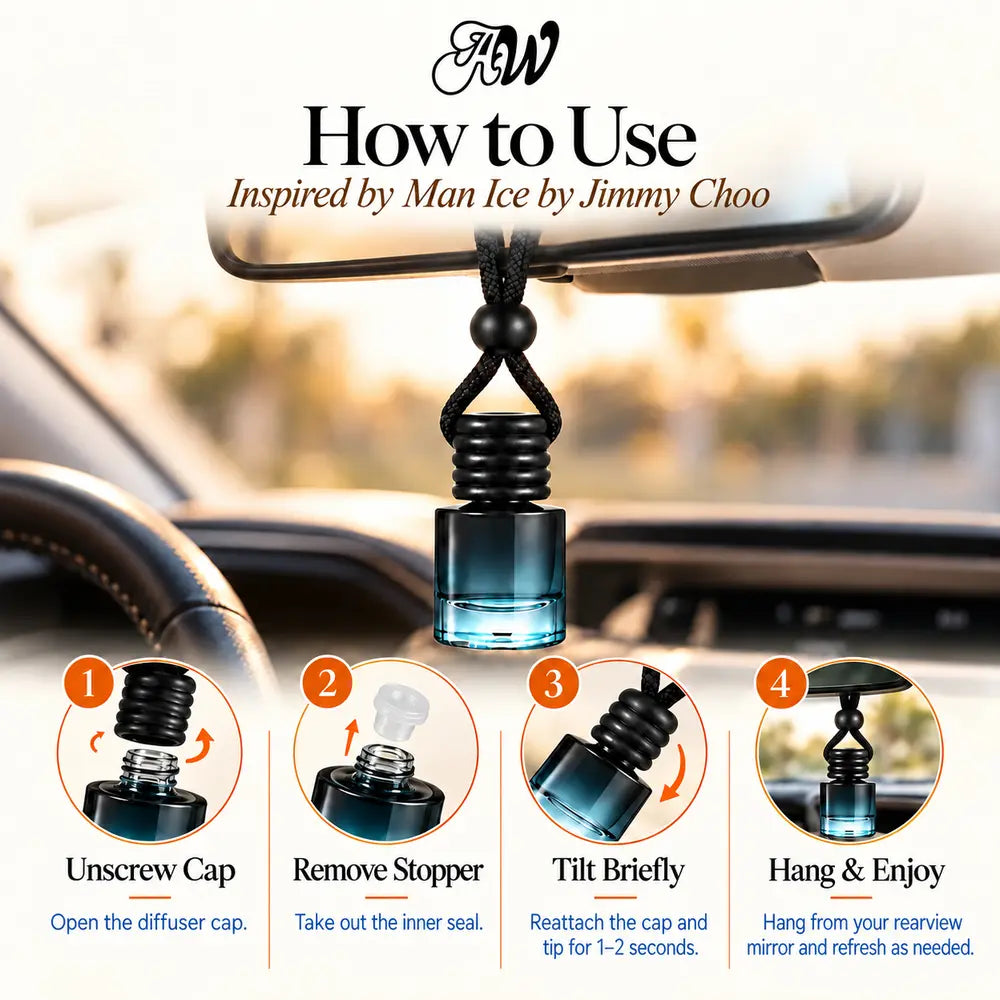 AW

How to Use

Inspired by Man Ice by Jimmy Choo

1

Unscrew Cap

Open the diffuser cap.

2

Remove Stopper

Take out the inner seal.

3

Tilt Briefly

Reattach the cap and tip for 1–2 seconds.

4

Hang & Enjoy

Hang from your rearview mirror and refresh as needed.